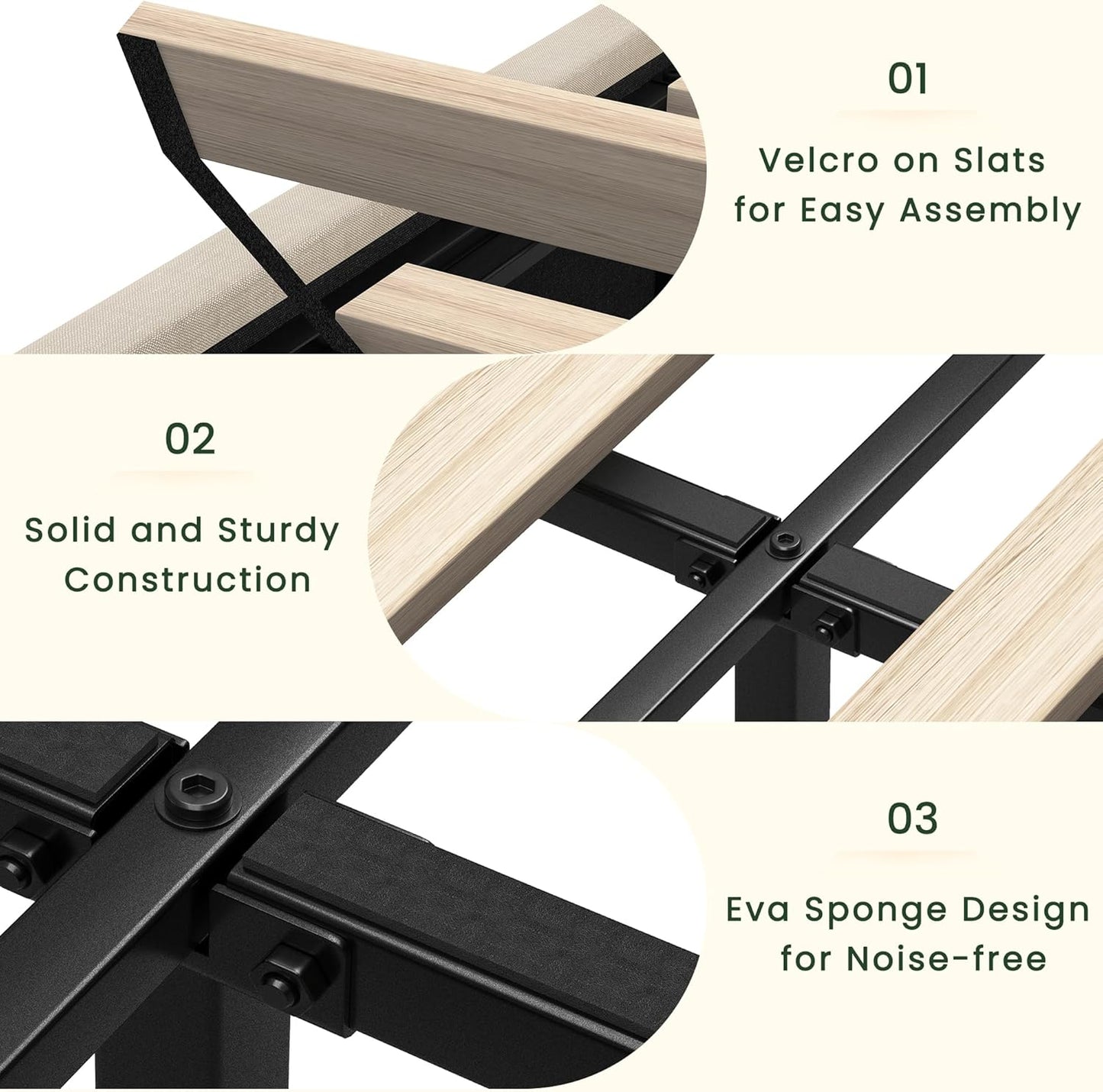 01

Velcro on Slats for Easy Assembly

02

Solid and Sturdy Construction

03

Eva Sponge Design for Noise-free